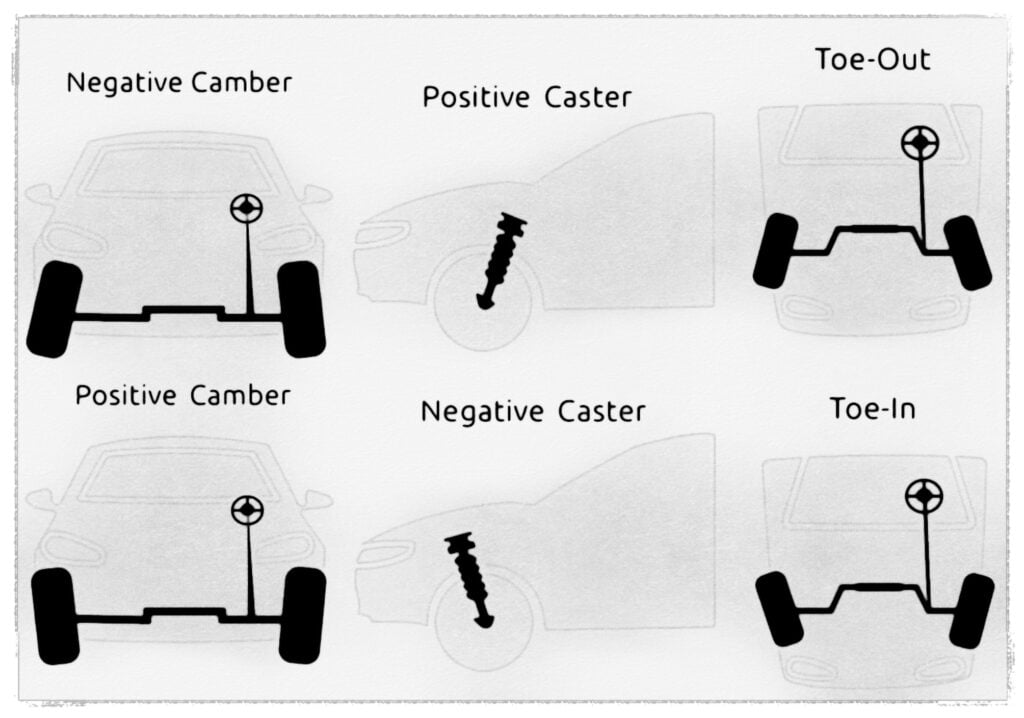 Negative Camber

Positive Caster

Toe-Out

Positive Camber

Negative Caster

Toe-In